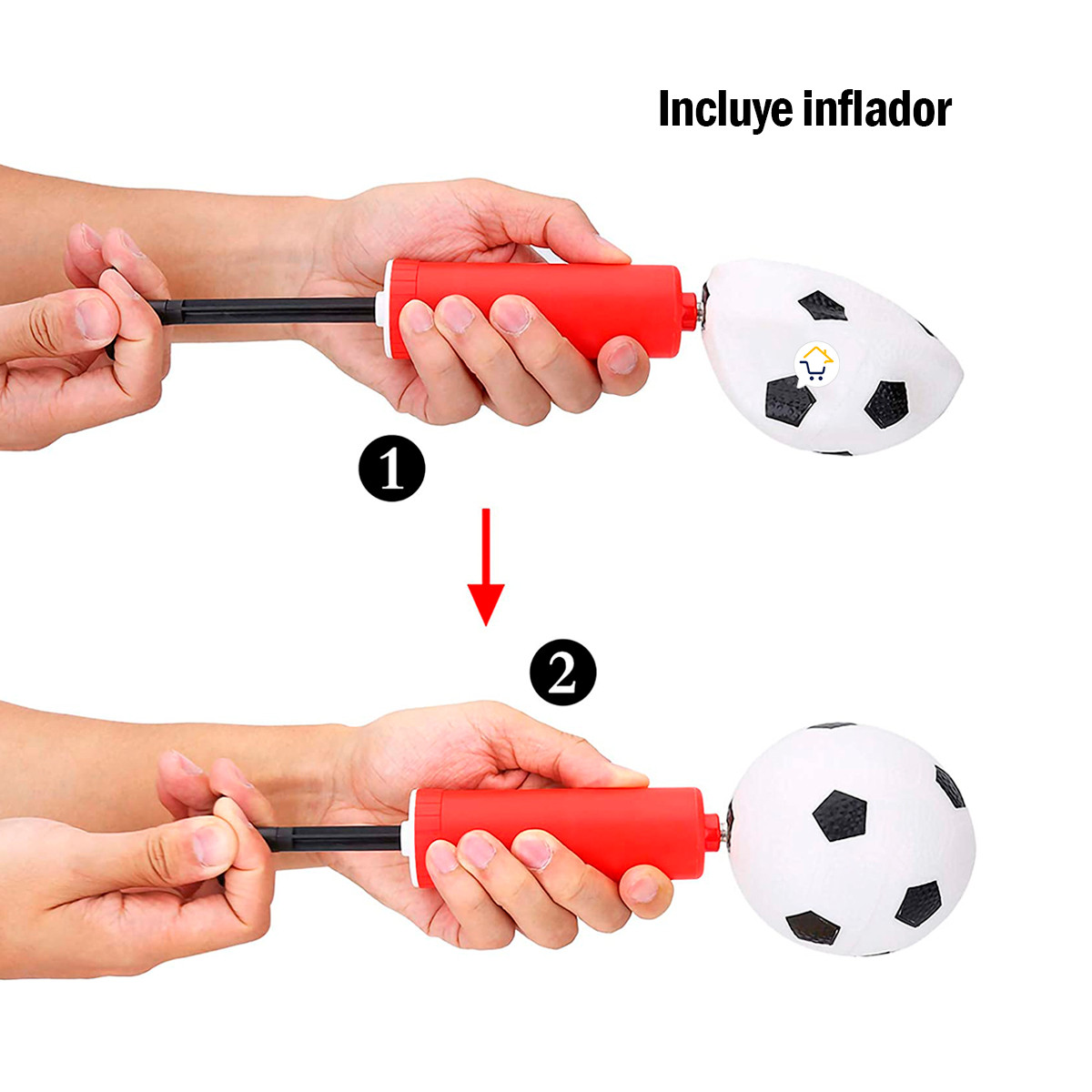 Incluye inflador

1

2